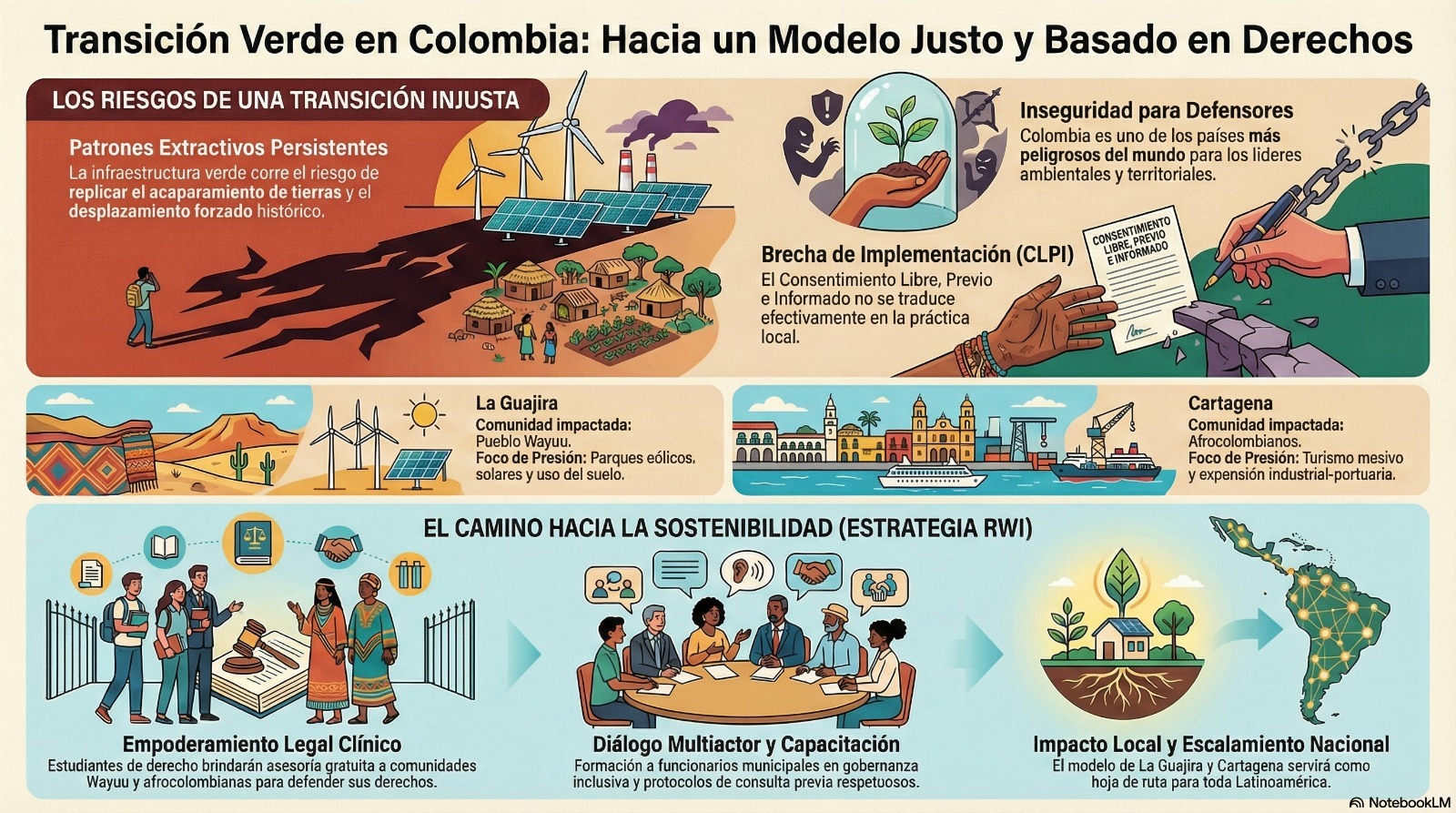 Transición Verde en Colombia: Hacia un Modelo Justo y Basado en Derechos

LOS RIESGOS DE UNA TRANSICIÓN INJUSTA

Patrones Extractivos Persistentes
La infraestructura verde corre el riesgo de replicar el acaparamiento de tierras y el desplazamiento forzado histórico.

Inseguridad para Defensores
Colombia es uno de los países más peligrosos del mundo para los líderes ambientales y territoriales.

Brecha de Implementación (CLPI)
El Consentimiento Libre, Previo e Informado no se traduce efectivamente en la práctica local.

CONSENTIMIENTO LIBRE, PREVIO E INFORMADO

La Guajira
Comunidad impactada: Pueblo Wayuu.
Foco de Presión: Parques eólicos, solares y uso del suelo.

Cartagena
Comunidad impactada: Afrocolombianos.
Foco de Presión: Turismo mesivo y expensión industrial-portuaria.

EL CAMINO HACIA LA SOSTENIBILIDAD (ESTRATEGIA RWI)

Empoderamiento Legal Clínico
Estudiantes de derecho brindarán asesoría gratuita a comunidades Wayuu y afrocolombianas para defender sus derechos.

Diálogo Multiactor y Capacitación
Formación a funcionarios municipales en gobernanza inclusiva y protocolos de consulta previa respetuosos.

Impacto Local y Escalamiento Nacional
El modelo de La Guajira y Cartagena servirá como hoja de ruta para toda Latinoamérica.

NotebookLM